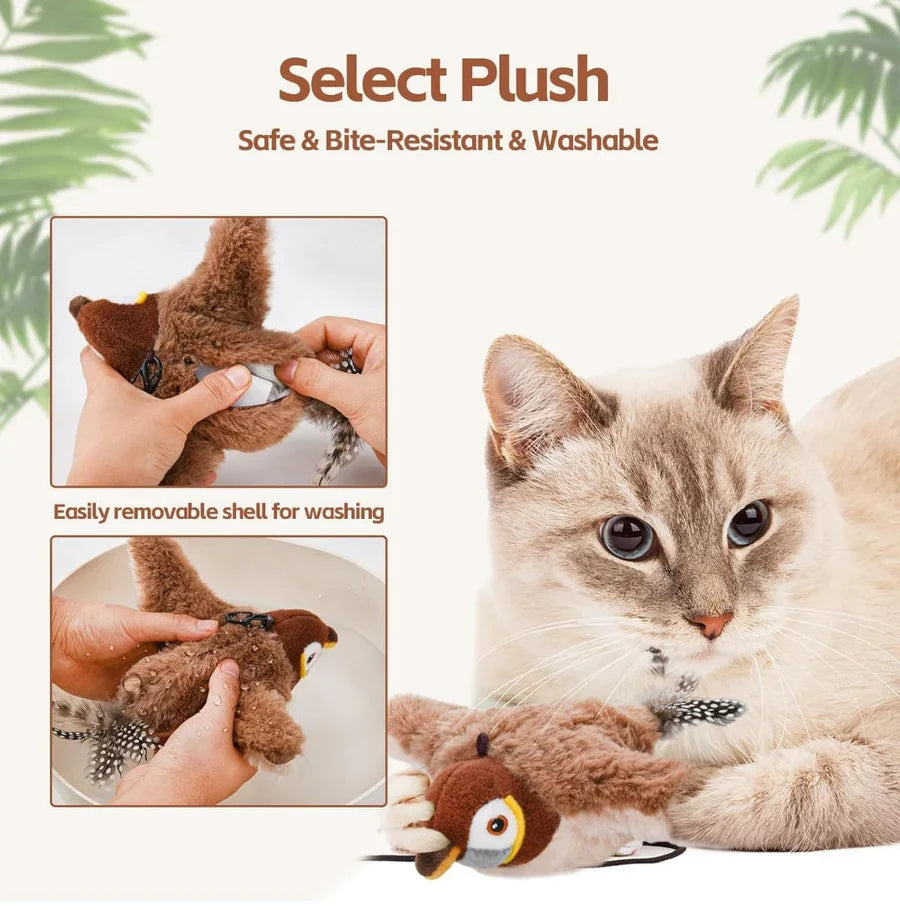 Select Plush

Safe & Bite-Resistant & Washable

Easily removable shell for washing