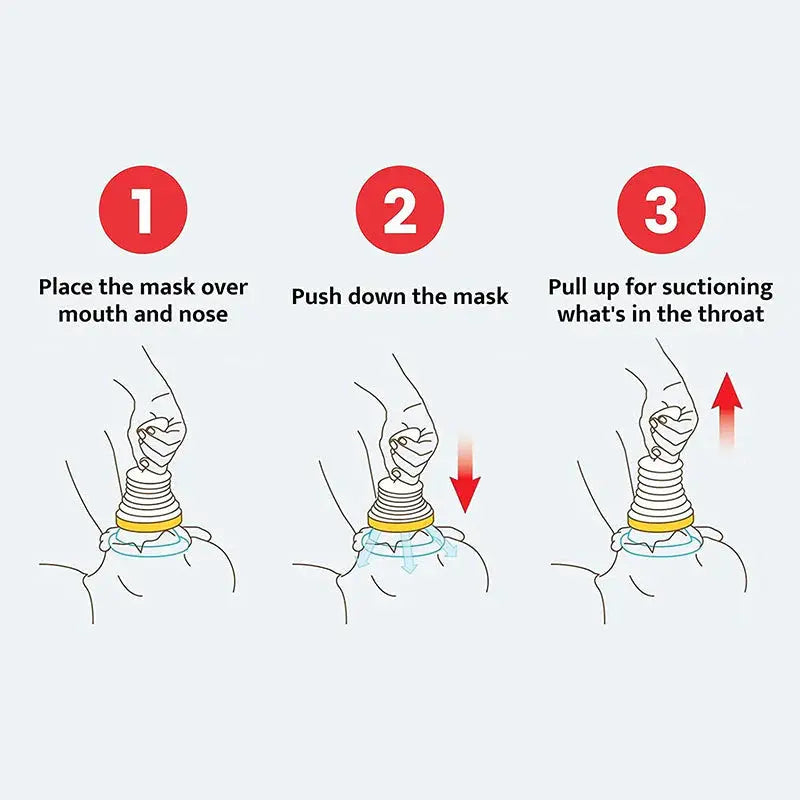 1

Place the mask over mouth and nose

2

Push down the mask

3

Pull up for suctioning what's in the throat