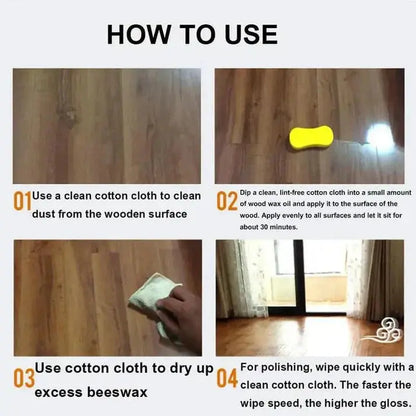 HOW TO USE

01 Use a clean cotton cloth to clean dust from the wooden surface

02 Dip a clean, lint-free cotton cloth into a small amount of wood wax oil and apply it to the surface of the wood. Apply evenly to all surfaces and let it sit for about 30 minutes.

03 Use cotton cloth to dry up excess beeswax

04 For polishing, wipe quickly with a clean cotton cloth. The faster the wipe speed, the higher the gloss.